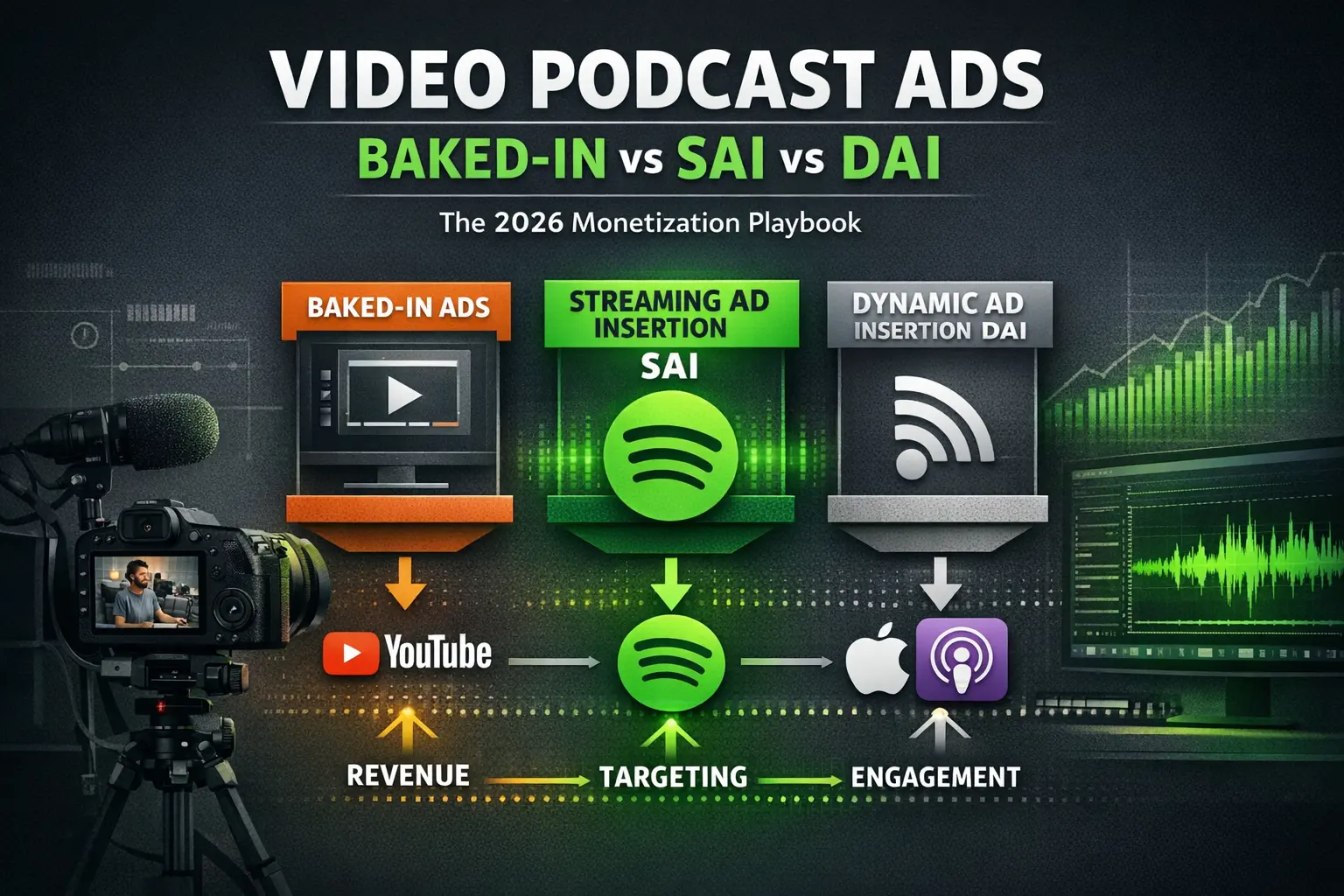 VIDEO PODCAST ADS
BAKED-IN vs SAI vs DAI
The 2026 Monetization Playbook

BAKED-IN ADS

STREAMING AD INSERTION
SAI

DYNAMIC AD INSERTION DAI

YouTube

REVENUE
TARGETING
ENGAGEMENT